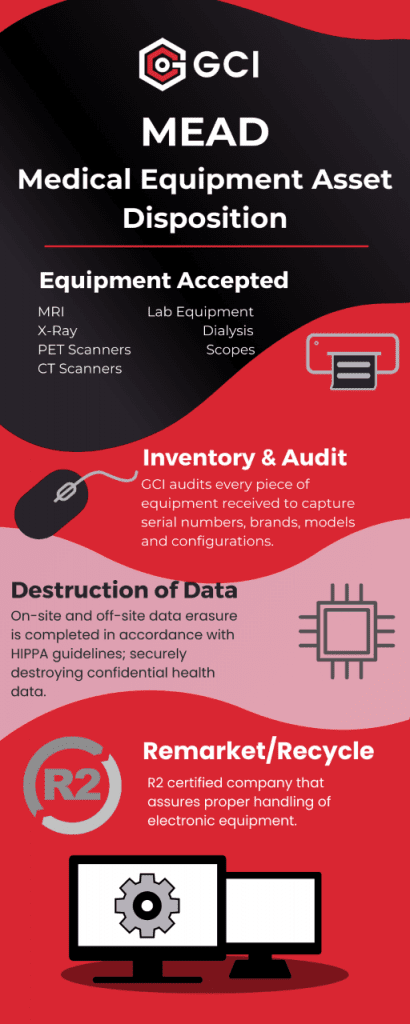 GCI

MEAD

Medical Equipment Asset Disposition

Equipment Accepted

MRI
X-Ray
PET Scanners
CT Scanners

Lab Equipment
Dialysis
Scopes

Inventory & Audit

GCI audits every piece of equipment received to capture serial numbers, brands, models and configurations.

Destruction of Data

On-site and off-site data erasure is completed in accordance with HIPPA guidelines; securely destroying confidential health data.

R2

Remarket/Recycle

R2 certified company that assures proper handling of electronic equipment.