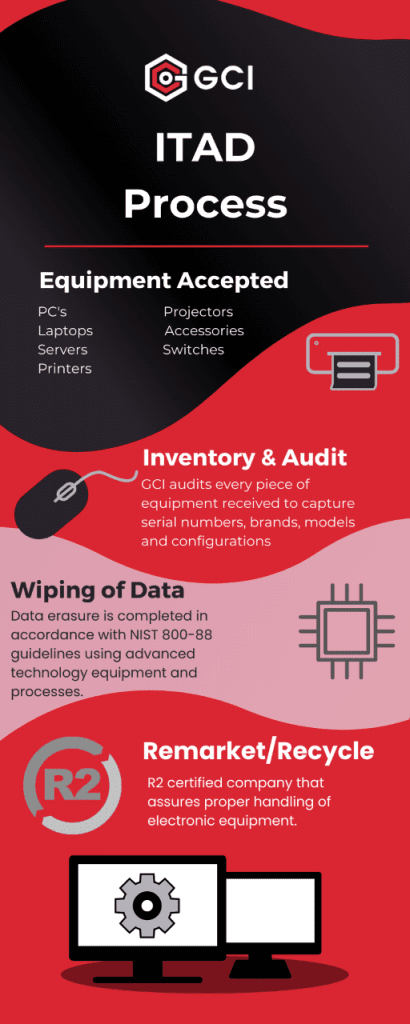 GCI

ITAD Process

Equipment Accepted

PC's
Laptops
Servers
Printers

Projectors
Accessories
Switches

Inventory & Audit

GCI audits every piece of equipment received to capture serial numbers, brands, models and configurations

Wiping of Data

Data erasure is completed in accordance with NIST 800-88 guidelines using advanced technology equipment and processes.

R2

Remarket/Recycle

R2 certified company that assures proper handling of electronic equipment.